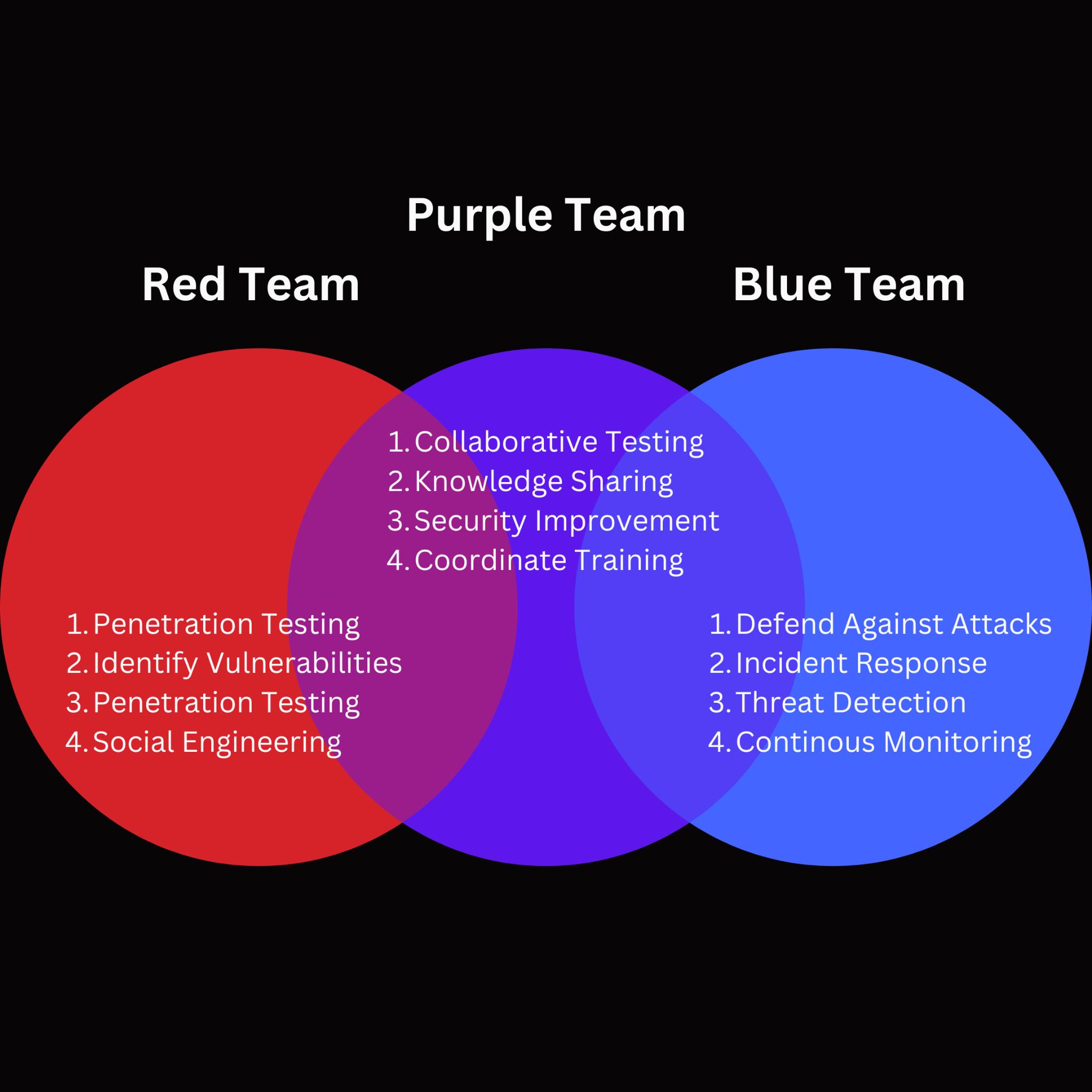 Purple Team

Red Team

Blue Team

1. Collaborative Testing
2. Knowledge Sharing
3. Security Improvement
4. Coordinate Training

1. Penetration Testing
2. Identify Vulnerabilities
3. Penetration Testing
4. Social Engineering

1. Defend Against Attacks
2. Incident Response
3. Threat Detection
4. Continous Monitoring